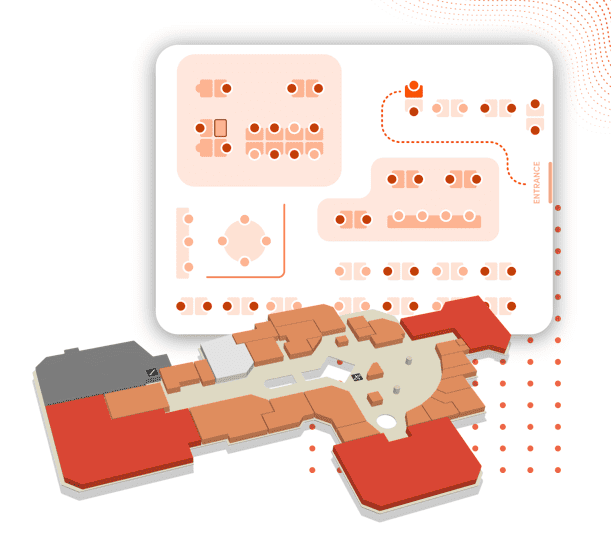 ENTRANCE